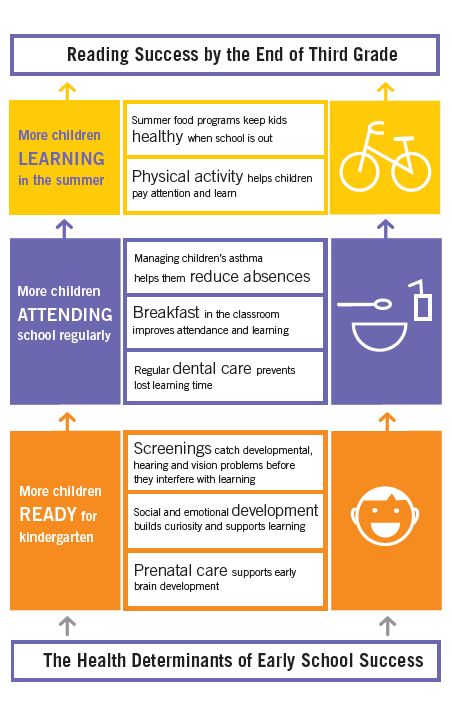 Reading Success by the End of Third Grade

More children LEARNING in the summer

Summer food programs keep kids healthy when school is out

Physical activity helps children pay attention and learn

More children ATTENDING school regularly

Managing children's asthma helps them reduce absences

Breakfast in the classroom improves attendance and learning

Regular dental care prevents lost learning time

More children READY for kindergarten

Screenings catch developmental, hearing and vision problems before they interfere with learning

Social and emotional development builds curiosity and supports learning

Prenatal care supports early brain development

The Health Determinants of Early School Success